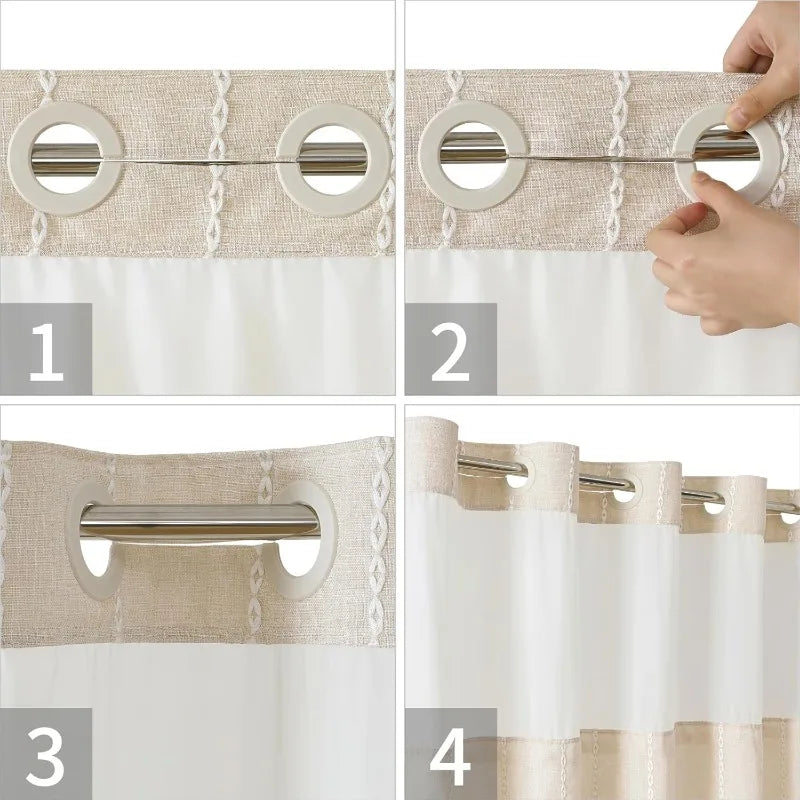 1

2

3

4