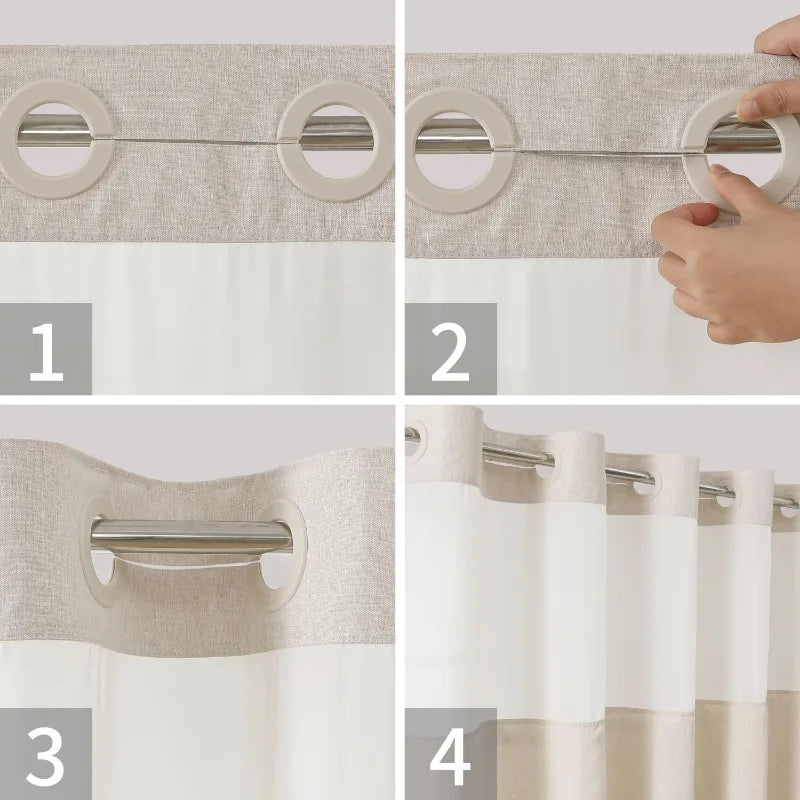 1

2

3

4