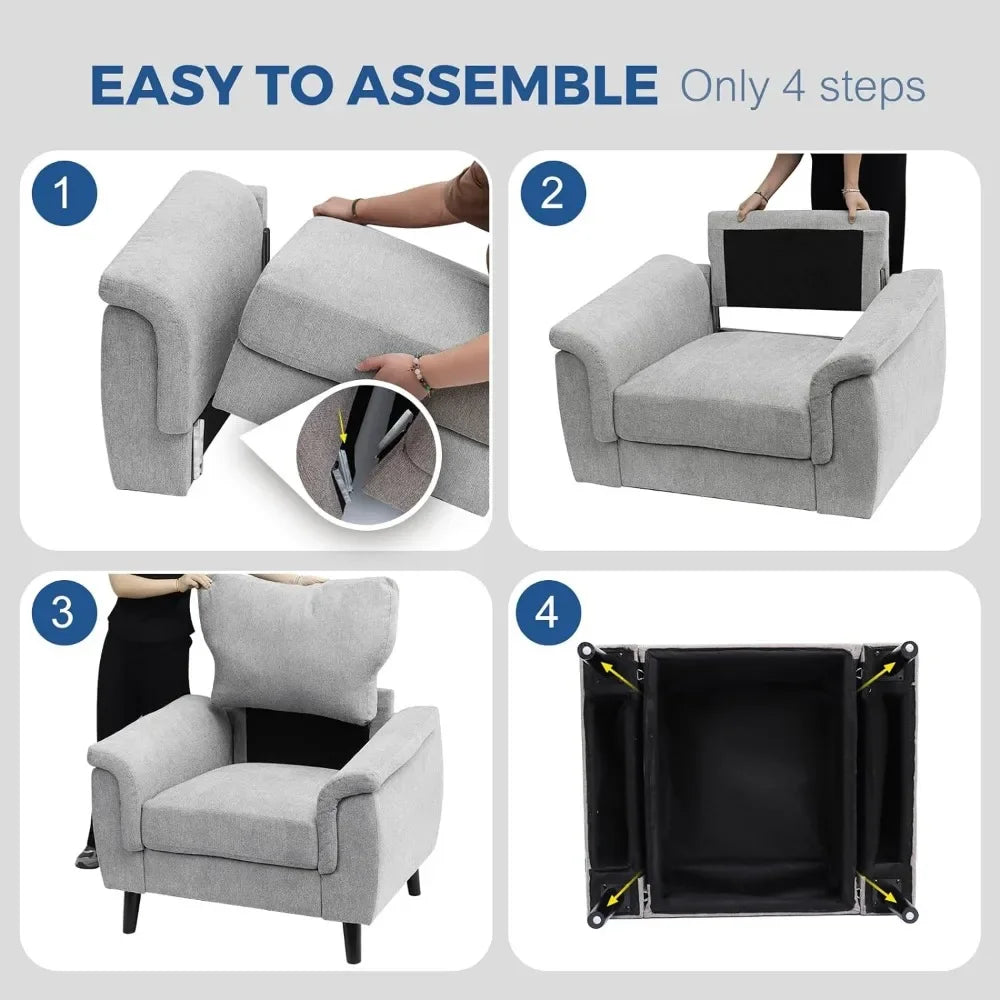 EASY TO ASSEMBLE Only 4 steps

1

2

3

4